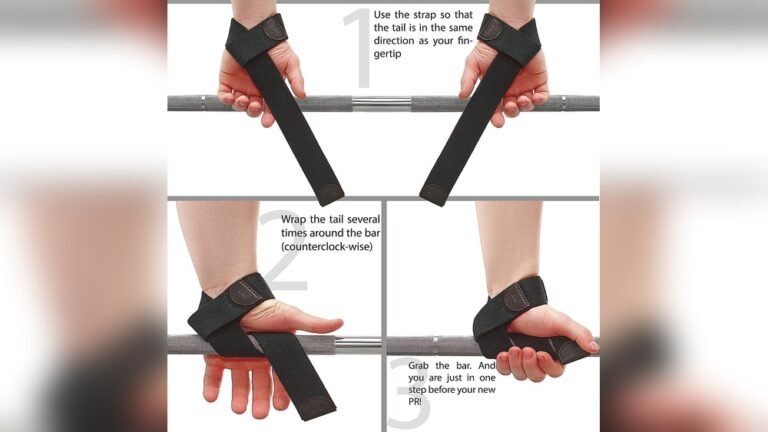 1
Use the strap so that the tail is in the same direction as your fingertip

2
Wrap the tail several times around the bar (counterclock-wise)

3
Grab the bar. And you are just in one step before your new PR!