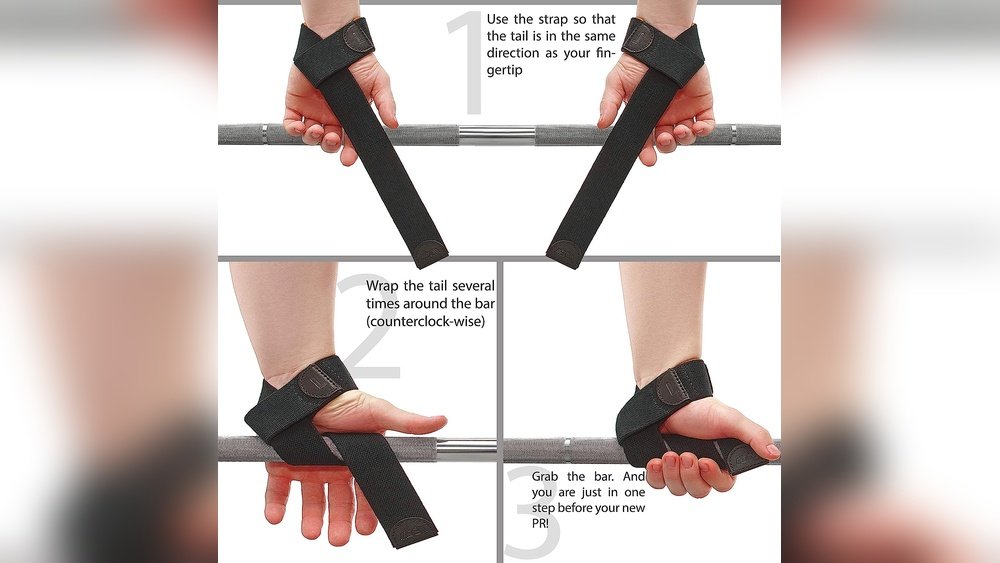 1

Use the strap so that the tail is in the same direction as your fingertip

2

Wrap the tail several times around the bar (counterclock-wise)

3

Grab the bar. And you are just in one step before your new PR!